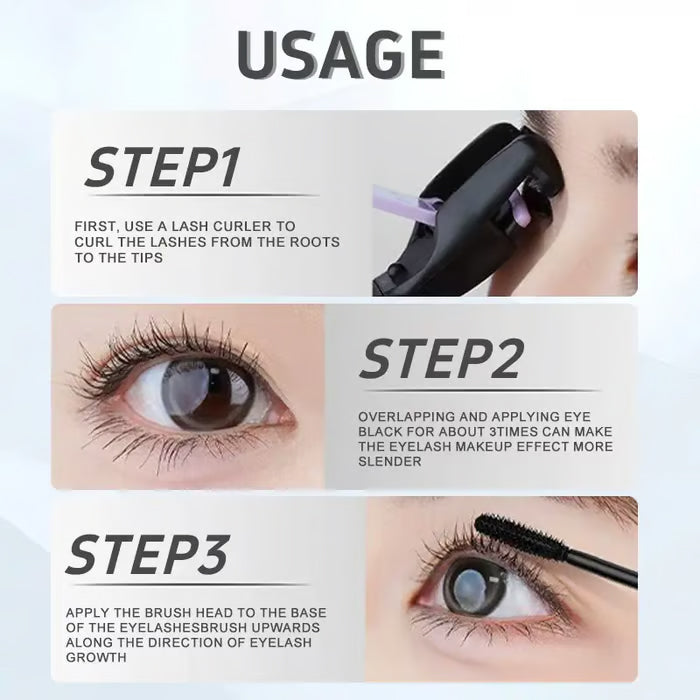 USAGE

STEP1

FIRST, USE A LASH CURLER TO CURL THE LASHES FROM THE ROOTS TO THE TIPS

STEP2

OVERLAPPING AND APPLYING EYE BLACK FOR ABOUT 3TIMES CAN MAKE THE EYELASH MAKEUP EFFECT MORE SLENDER

STEP3

APPLY THE BRUSH HEAD TO THE BASE OF THE EYELASHESBRUSH UPWARDS ALONG THE DIRECTION OF EYELASH GROWTH